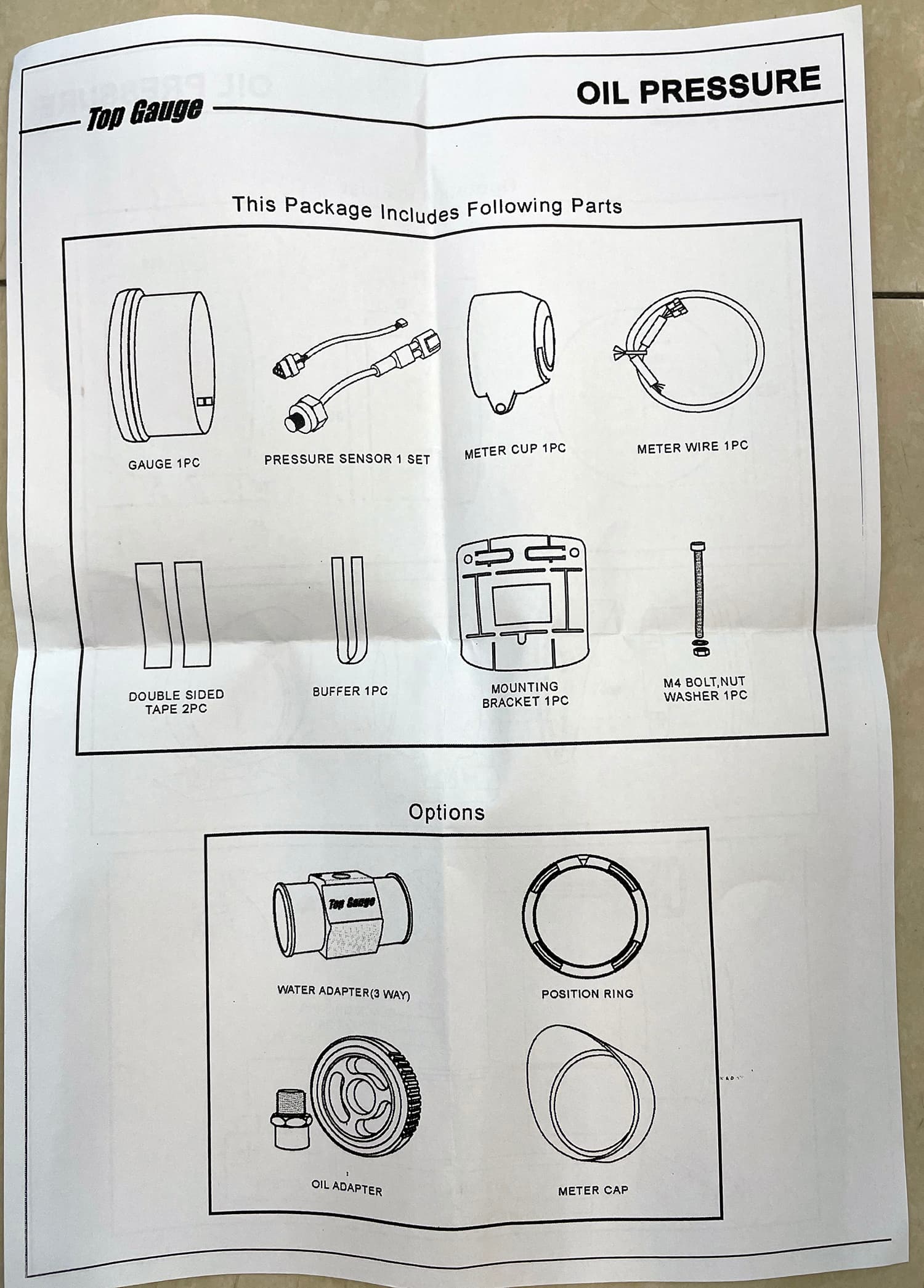 Top Gauge

OIL PRESSURE

This Package Includes Following Parts

GAUGE 1PC

PRESSURE SENSOR 1 SET

METER CUP 1PC

METER WIRE 1PC

DOUBLE SIDED TAPE 2PC

BUFFER 1PC

MOUNTING BRACKET 1PC

M4 BOLT,NUT WASHER 1PC

Options

Top Gauge

WATER ADAPTER(3 WAY)

POSITION RING

OIL ADAPTER

METER CAP