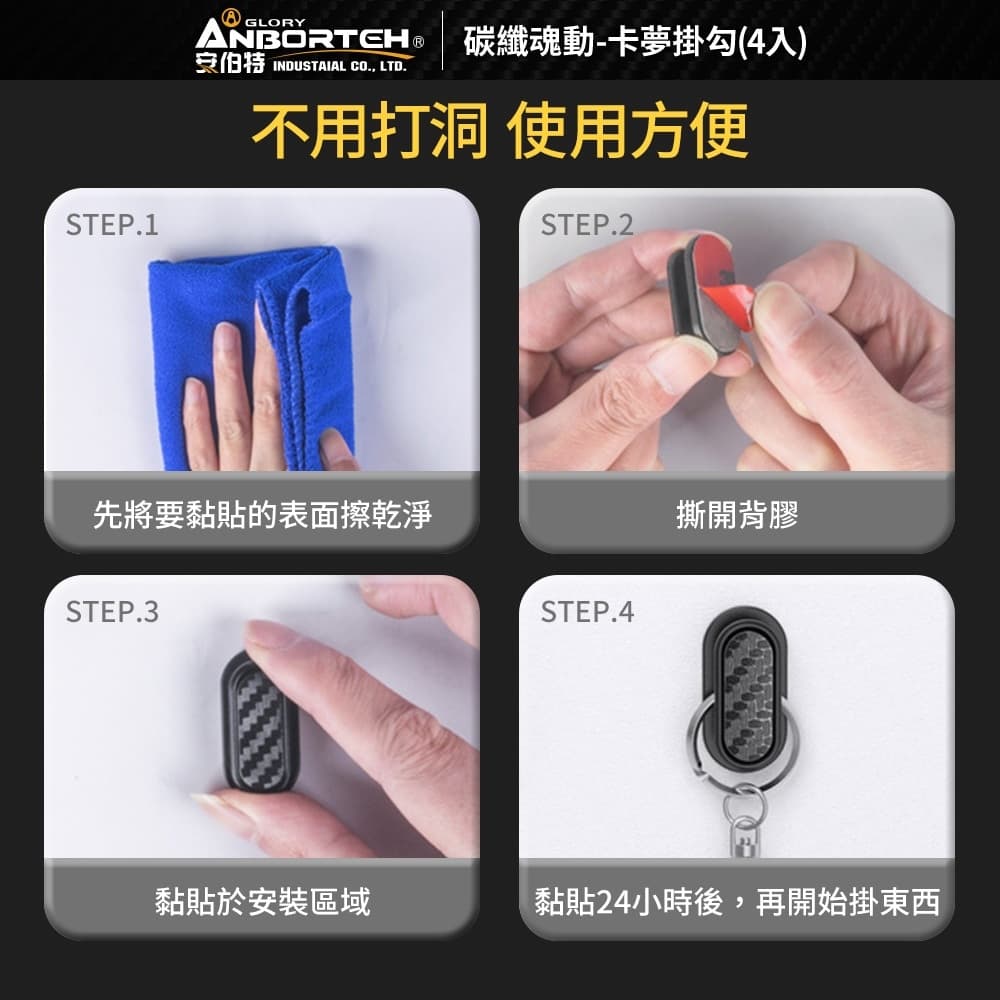 GLORY ANBORTEH® 安伯特 INDUSTAIAL CO., LTD.
碳纖魂動-卡夢掛勾(4入)

不用打洞 使用方便

STEP.1
先將要黏貼的表面擦乾淨

STEP.2
撕開背膠

STEP.3
黏貼於安裝區域

STEP.4
黏貼24小時後，再開始掛東西